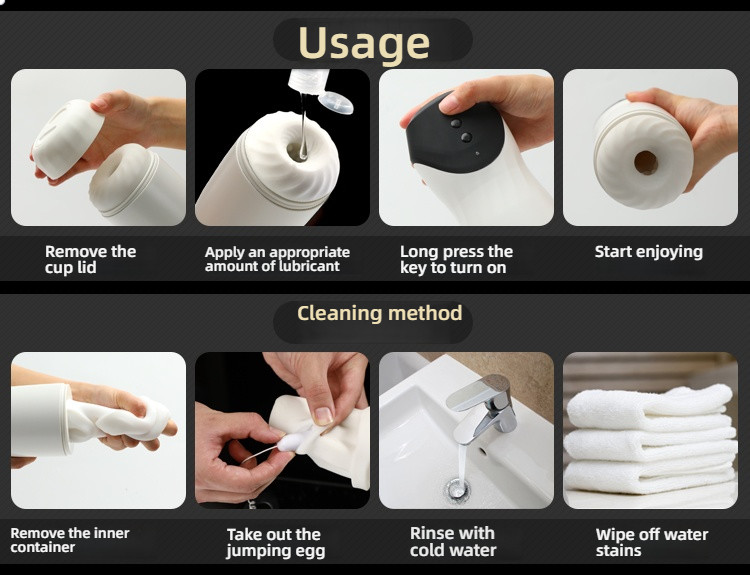 Usage

Remove the cup lid

Apply an appropriate amount of lubricant

Long press the key to turn on

Start enjoying

Cleaning method

Remove the inner container

Take out the jumping egg

Rinse with cold water

Wipe off water stains